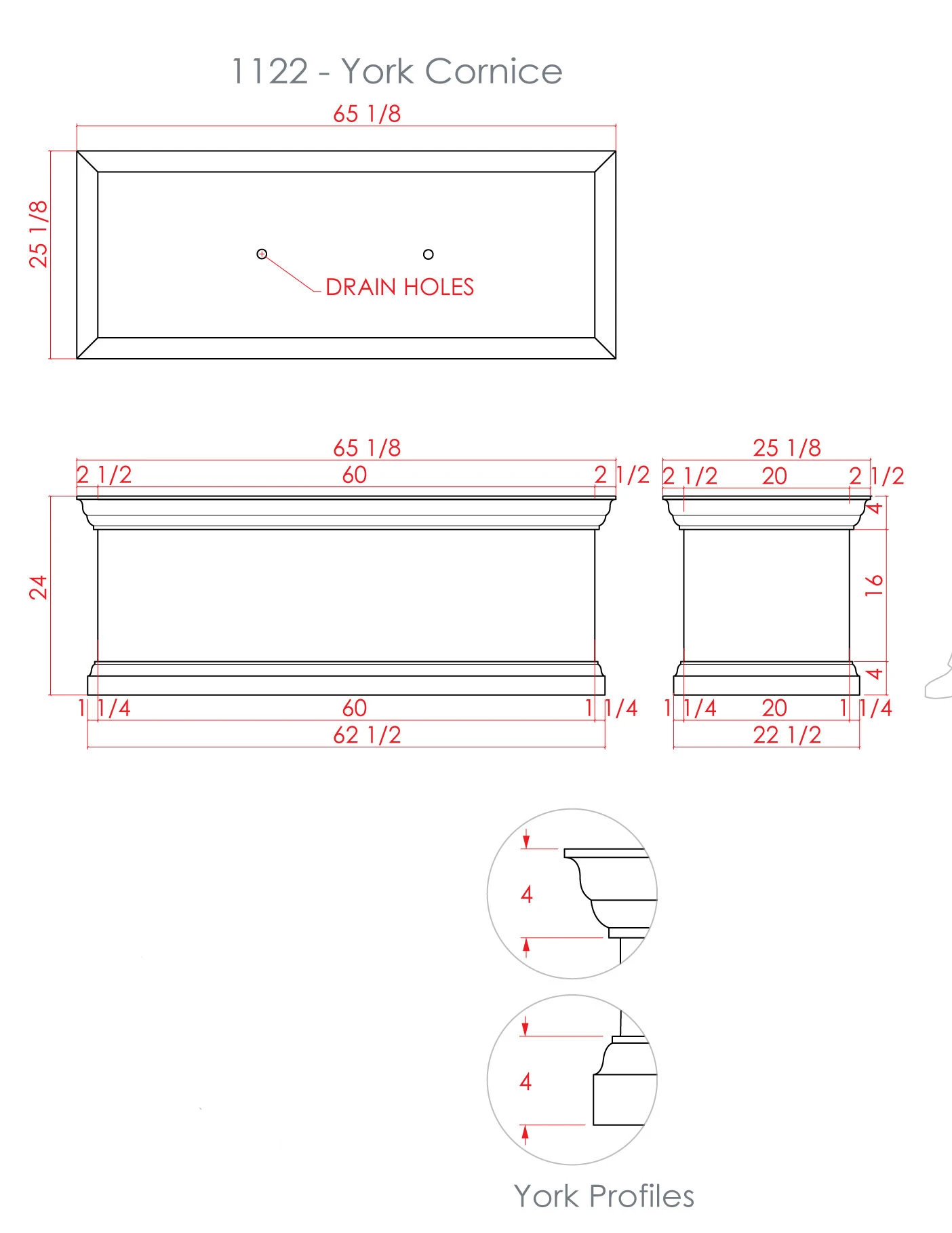 1122 - York Cornice

65 1/8

25 1/8

DRAIN HOLES

65 1/8
2 1/2 60 2 1/2

24

1 1/4 60 1 1/4
62 1/2

25 1/8
2 1/2 20 2 1/2

4
16
4

1 1/4 20 1 1/4
22 1/2

4

4

York Profiles