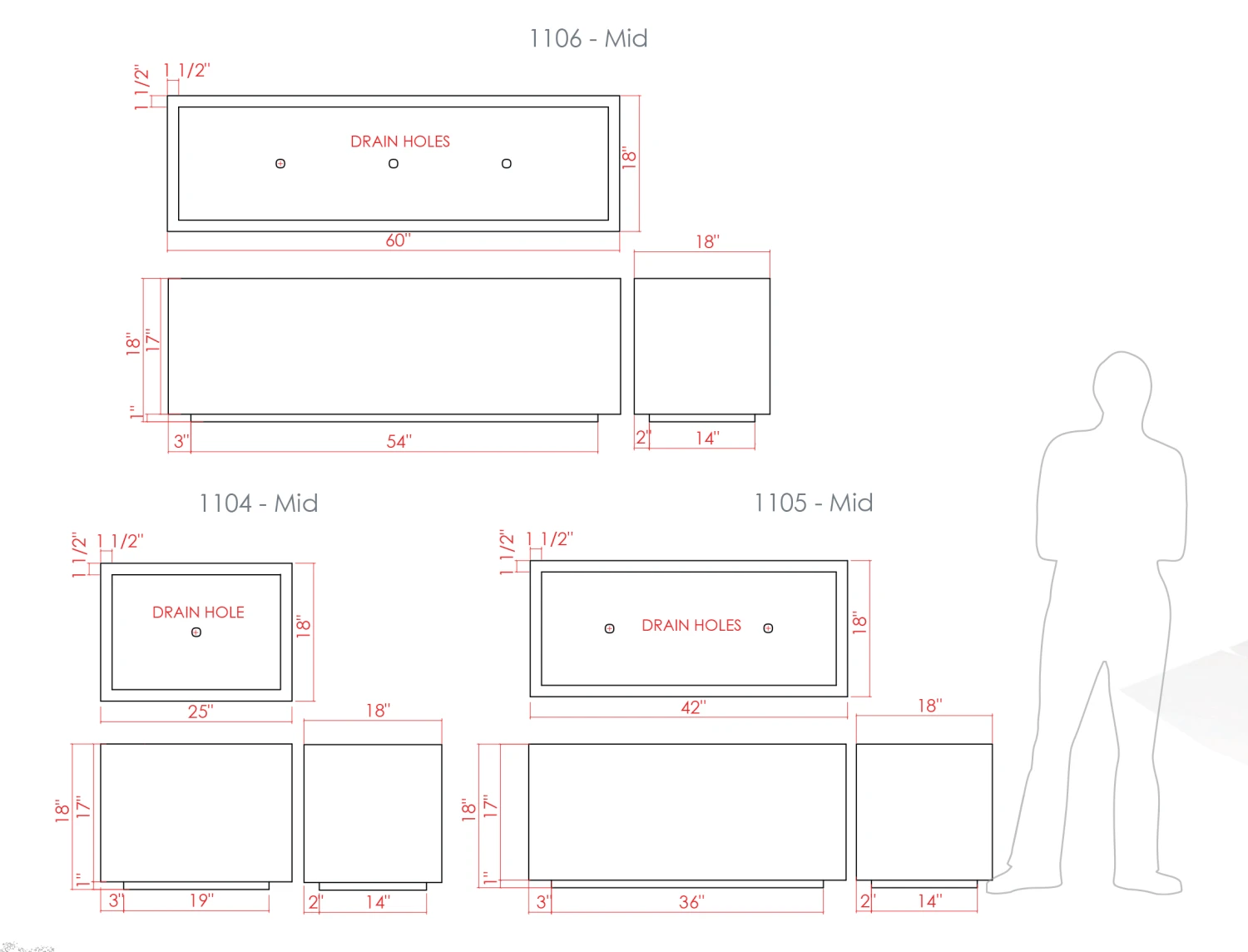 1106 - Mid

1 1/2"
1 1/2"
DRAIN HOLES
18"
60"
18"
18"
17"
1"
3"
54"
2"
14"

1104 - Mid

1 1/2"
1 1/2"
DRAIN HOLE
18"
25"
18"
18"
17"
1"
3"
19"
2"
14"

1105 - Mid

1 1/2"
1 1/2"
DRAIN HOLES
18"
42"
18"
18"
17"
1"
3"
36"
2"
14"